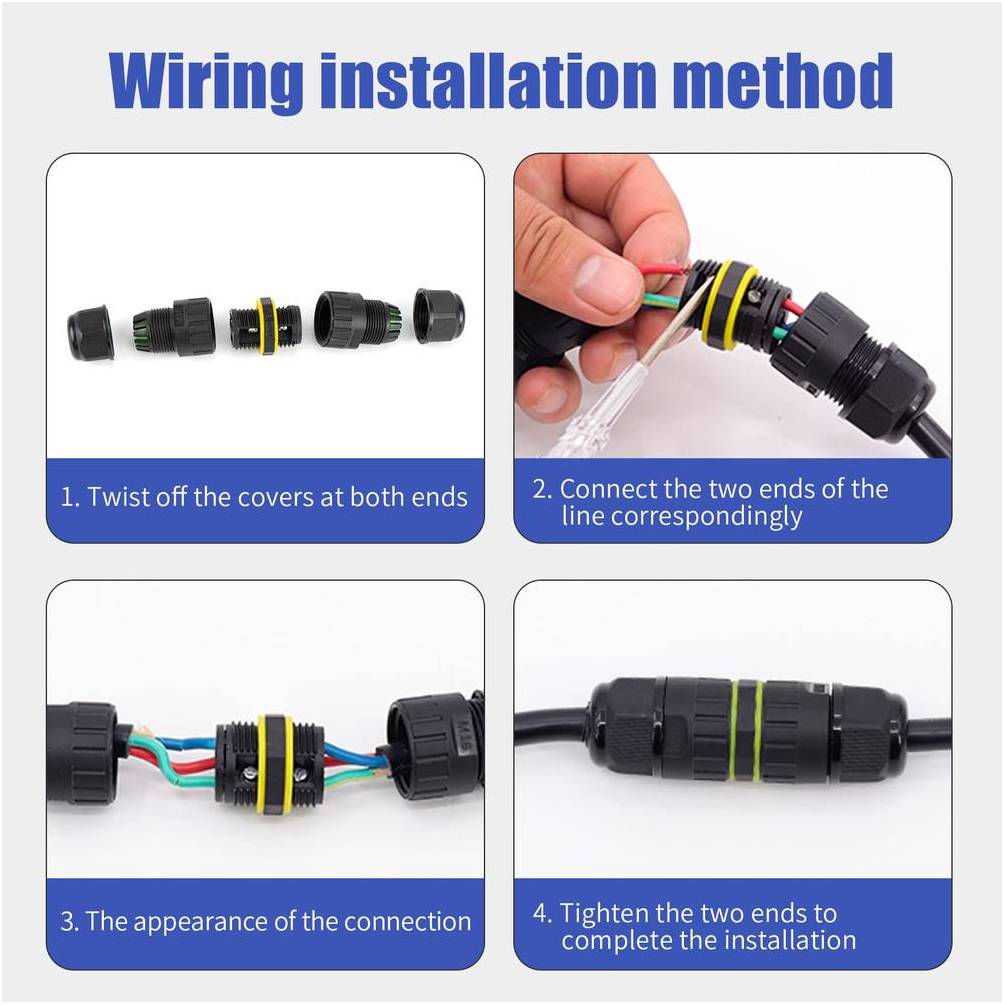 Wiring installation method

1. Twist off the covers at both ends

2. Connect the two ends of the line correspondingly

M16

3. The appearance of the connection

4. Tighten the two ends to complete the installation