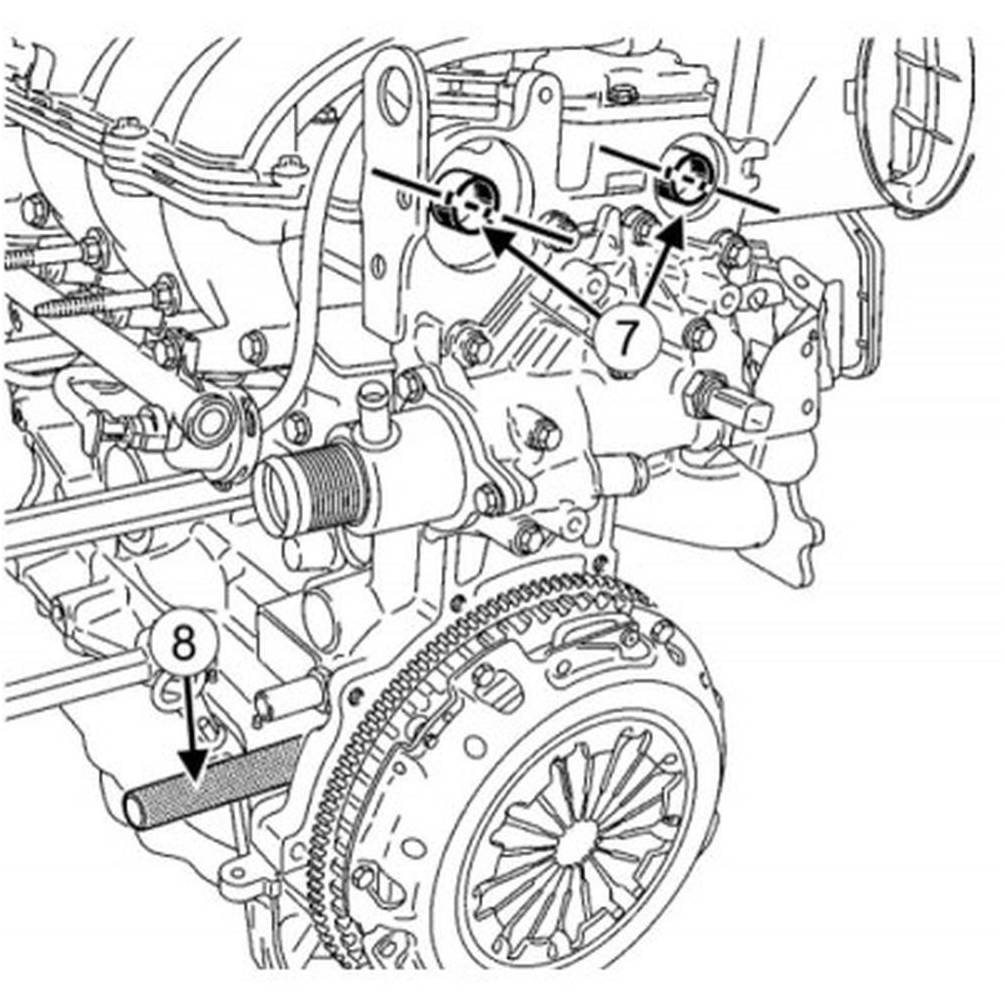 7

8