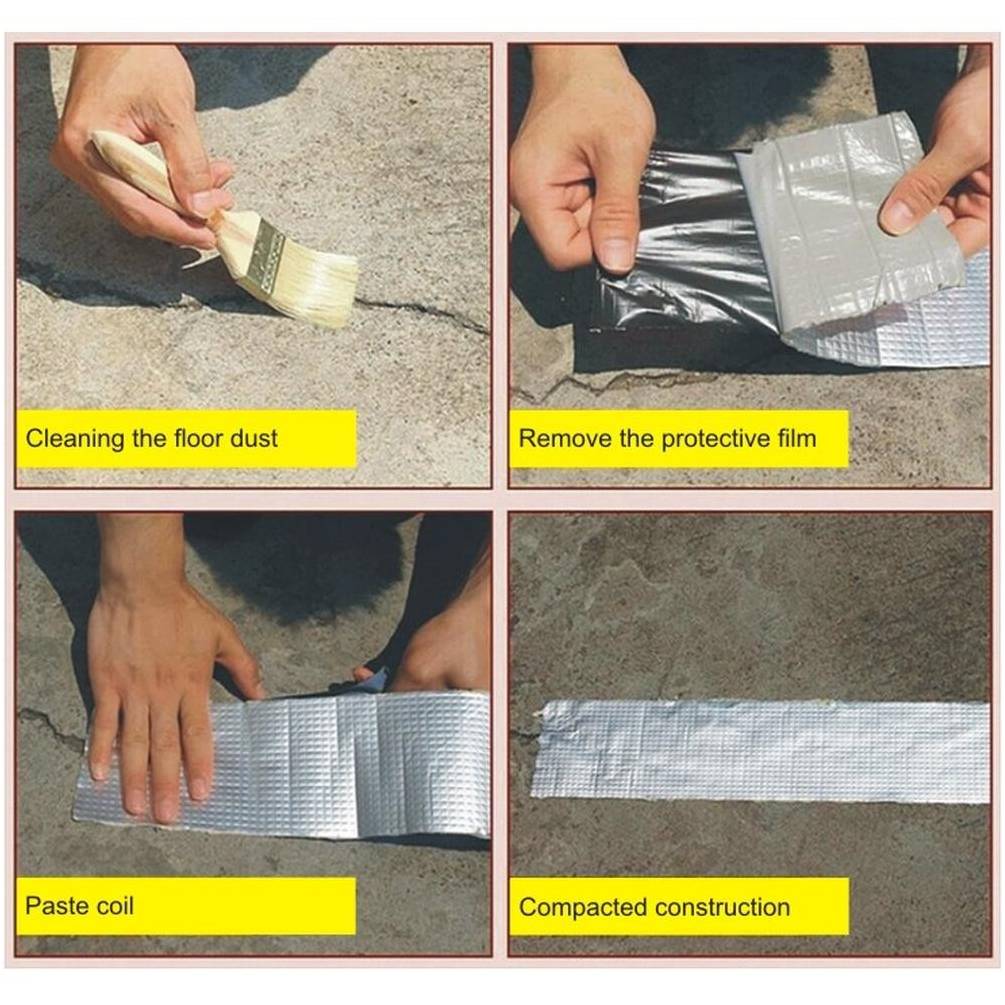 Cleaning the floor dust

Remove the protective film

Paste coil

Compacted construction