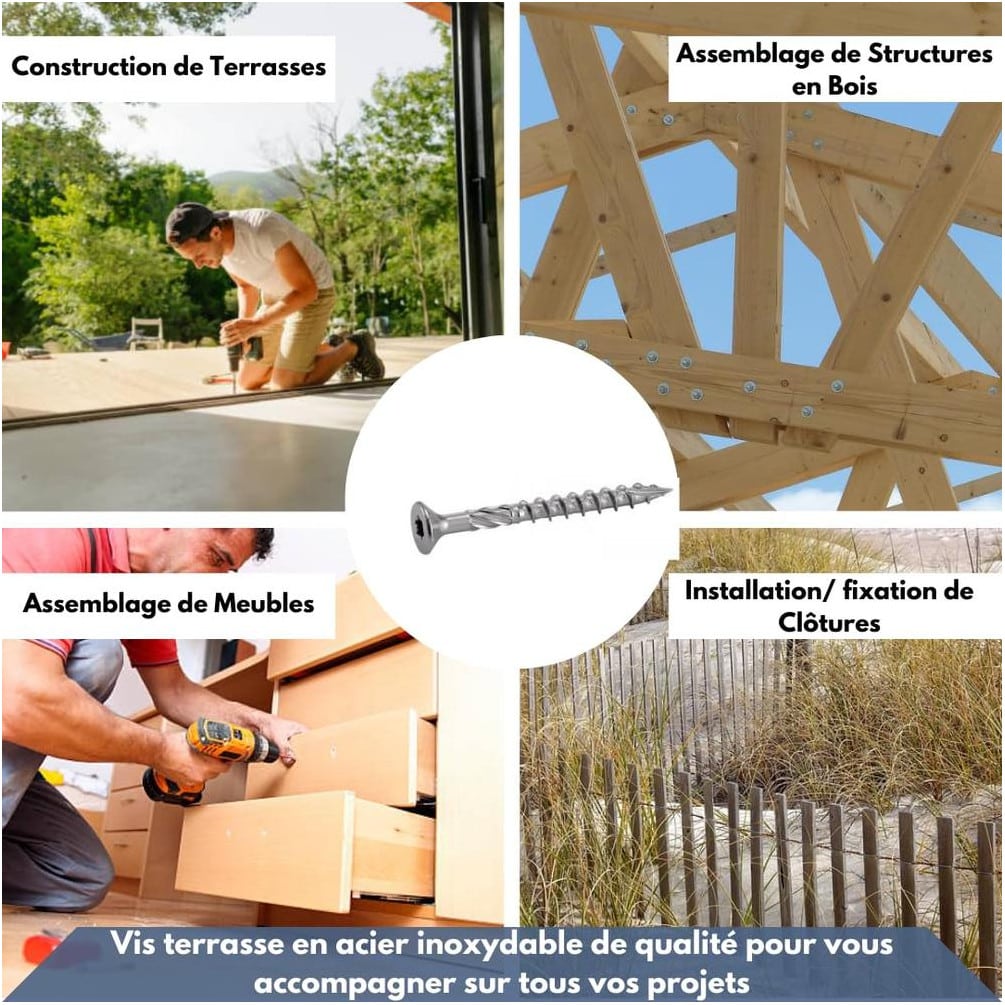 Construction de Terrasses

Assemblage de Structures en Bois

Assemblage de Meubles

Installation/ fixation de Clôtures

Vis terrasse en acier inoxydable de qualité pour vous accompagner sur tous vos projets