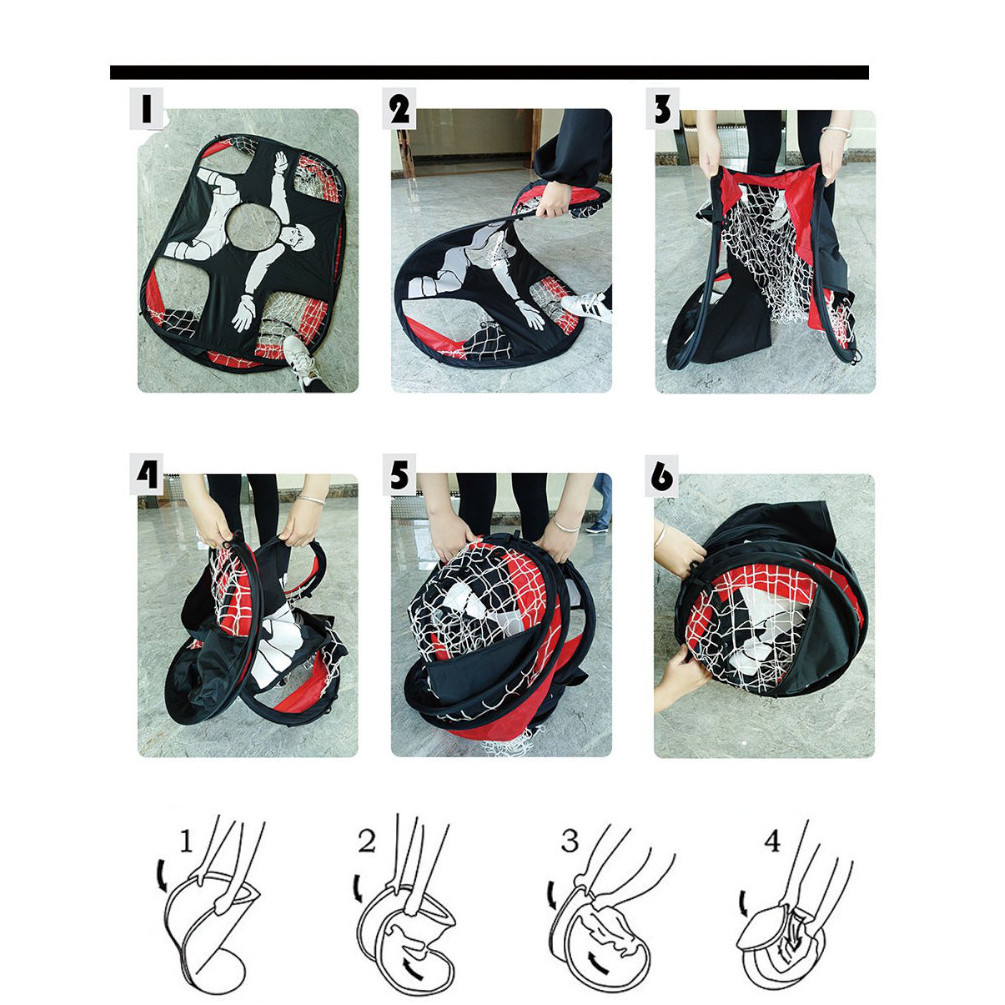 1

2

3

4

5

6

1

2

3

4